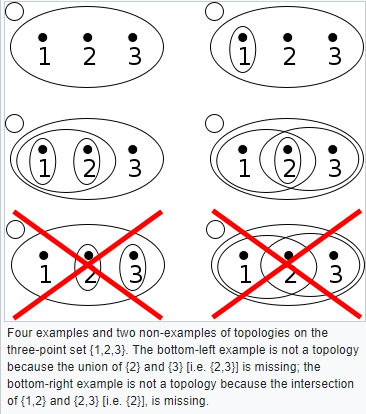 1 2 3

1 2 3

1 2 3

1 2 3

1 2 3

1 2 3

Four examples and two non-examples of topologies on the three-point set {1,2,3}. The bottom-left example is not a topology because the union of {2} and {3} [i.e. {2,3}] is missing; the bottom-right example is not a topology because the intersection of {1,2} and {2,3} [i.e. {2}], is missing.